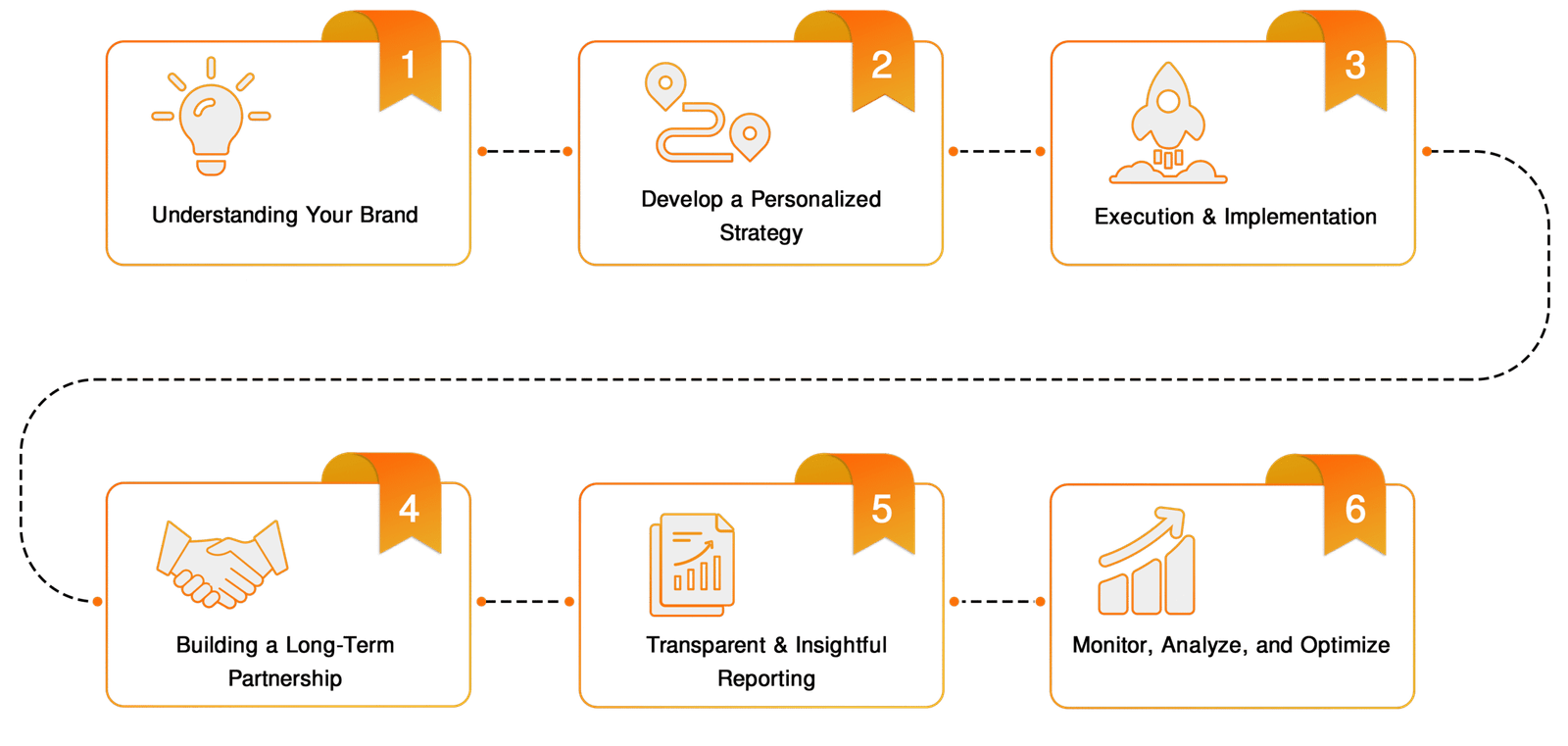 1
Understanding Your Brand

2
Develop a Personalized Strategy

3
Execution & Implementation

4
Building a Long-Term Partnership

5
Transparent & Insightful Reporting

6
Monitor, Analyze, and Optimize